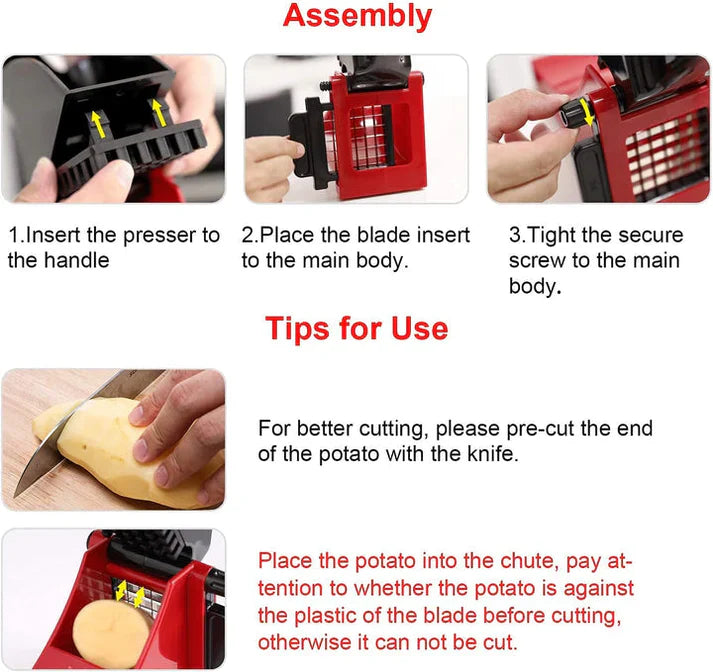 Assembly

1.Insert the presser to the handle

2.Place the blade insert to the main body.

3.Tight the secure screw to the main body.

Tips for Use

For better cutting, please pre-cut the end of the potato with the knife.

Place the potato into the chute, pay attention to whether the potato is against the plastic of the blade before cutting, otherwise it can not be cut.