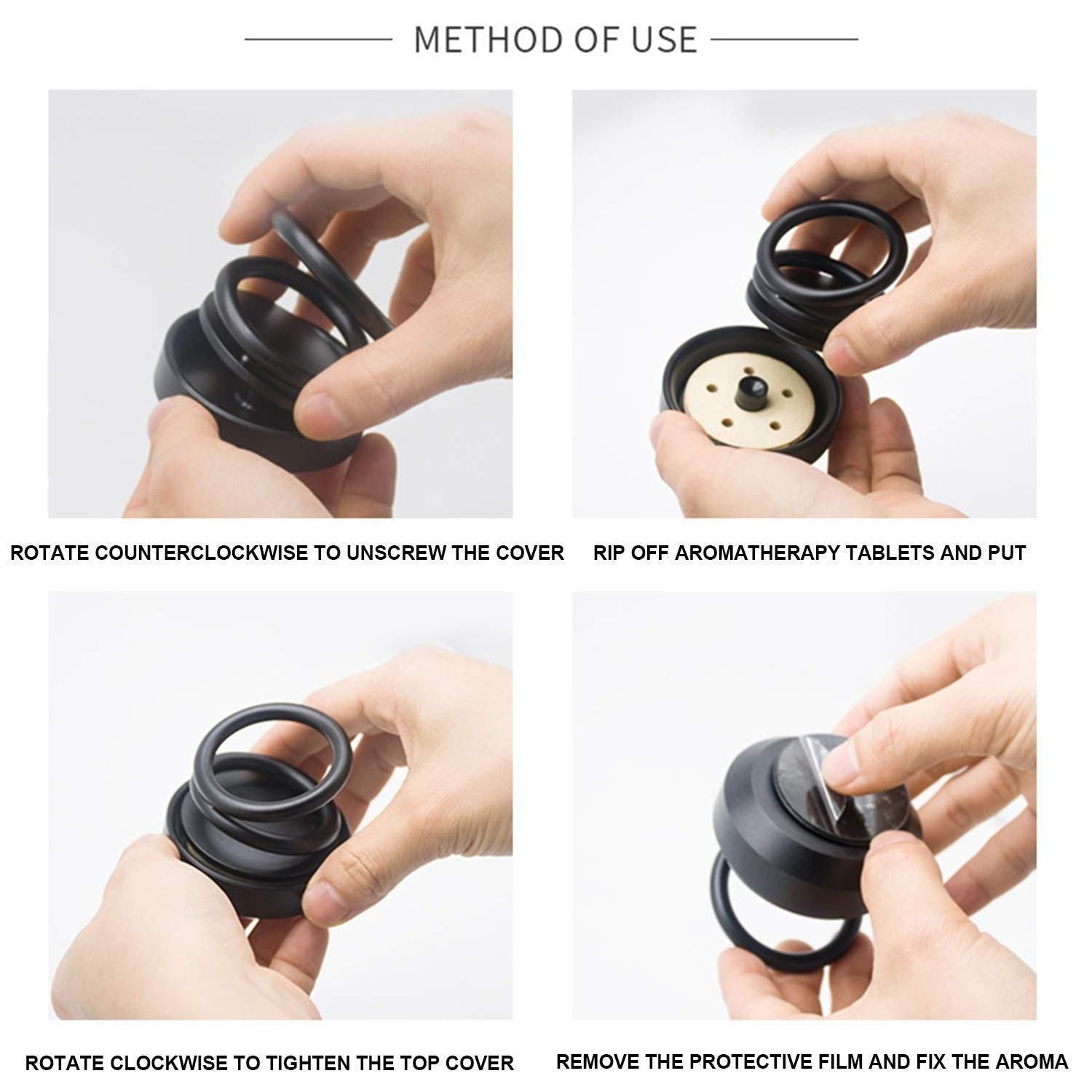 METHOD OF USE

ROTATE COUNTERCLOCKWISE TO UNSCREW THE COVER

RIP OFF AROMATHERAPY TABLETS AND PUT

ROTATE CLOCKWISE TO TIGHTEN THE TOP COVER

REMOVE THE PROTECTIVE FILM AND FIX THE AROMA